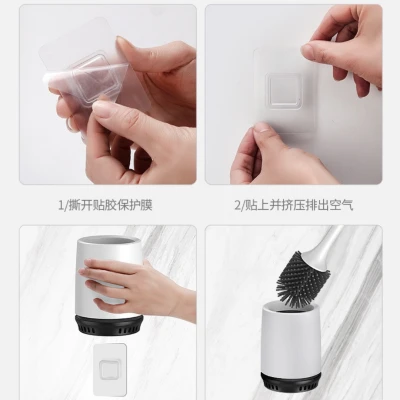 1/撕开贴胶保护膜

2/贴上并挤压排出空气